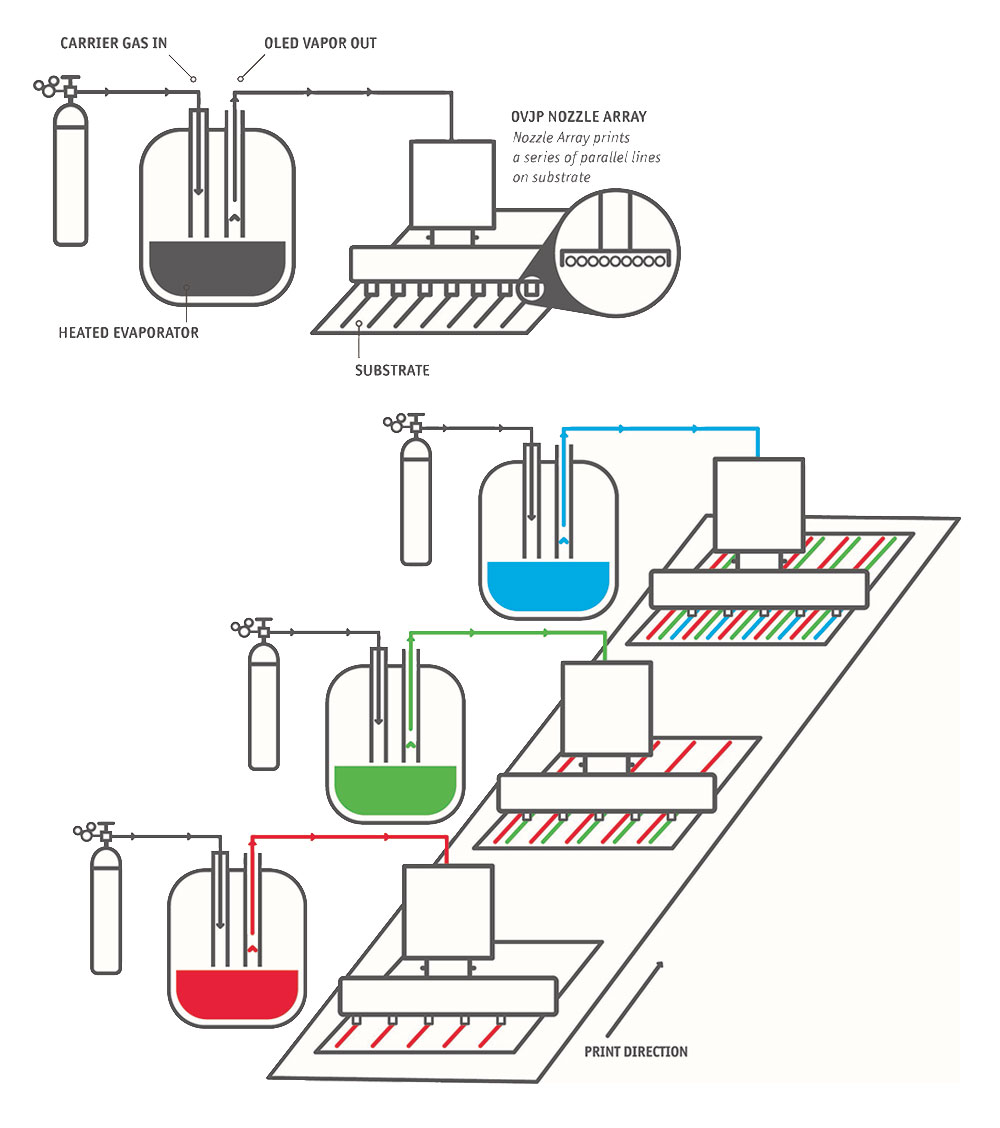 CARRIER GAS IN
OLED VAPOR OUT
OVJP NOZZLE ARRAY
Nozzle Array prints a series of parallel lines on substrate
HEATED EVAPORATOR
SUBSTRATE
PRINT DIRECTION